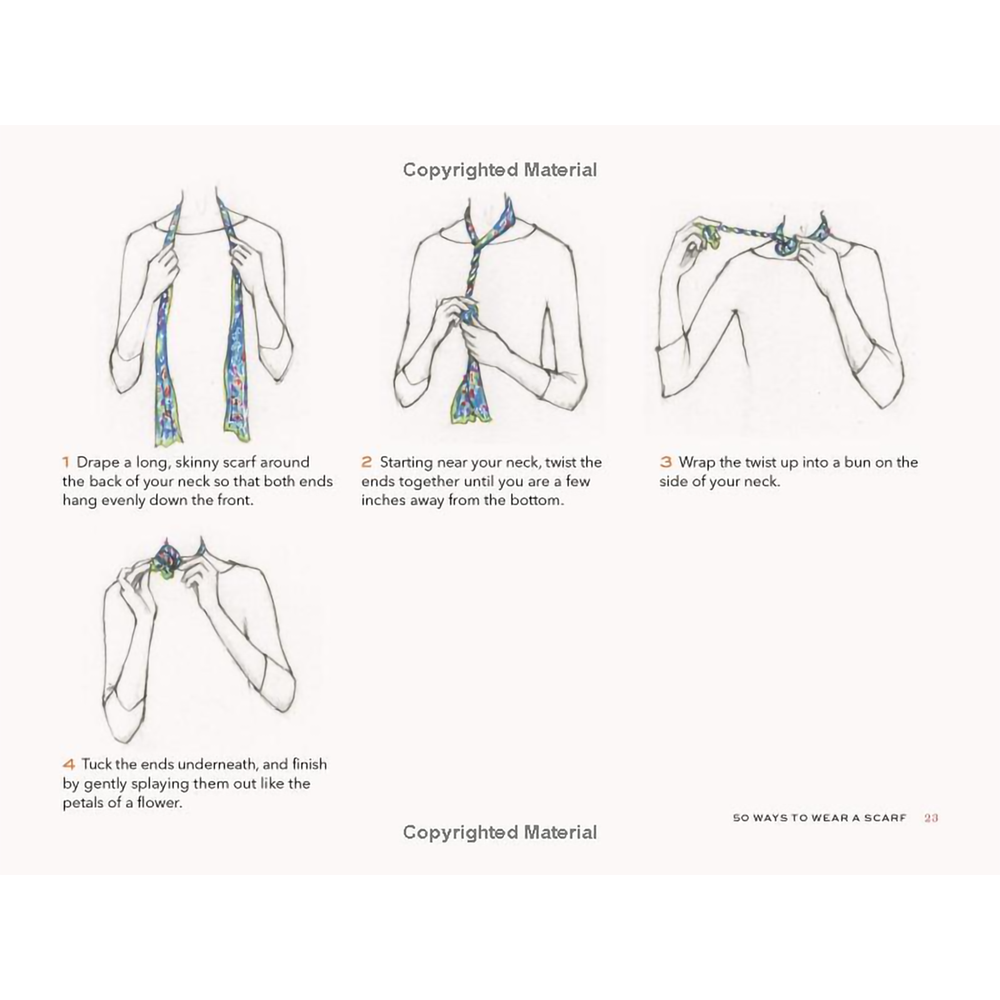 Copyrighted Material

1 Drape a long, skinny scarf around the back of your neck so that both ends hang evenly down the front.

2 Starting near your neck, twist the ends together until you are a few inches away from the bottom.

3 Wrap the twist up into a bun on the side of your neck.

4 Tuck the ends underneath, and finish by gently splaying them out like the petals of a flower.

50 WAYS TO WEAR A SCARF 23

Copyrighted Material