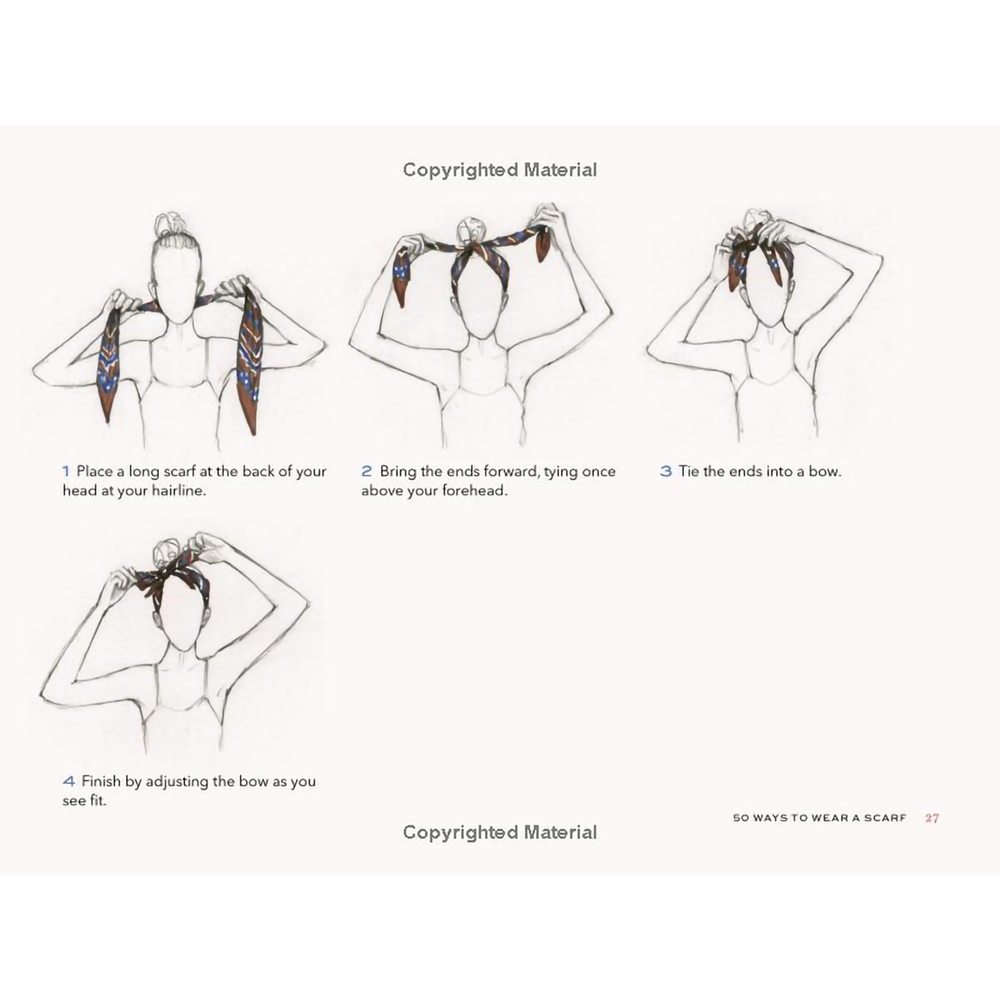 Copyrighted Material

1 Place a long scarf at the back of your head at your hairline.

2 Bring the ends forward, tying once above your forehead.

3 Tie the ends into a bow.

4 Finish by adjusting the bow as you see fit.

50 WAYS TO WEAR A SCARF 27

Copyrighted Material