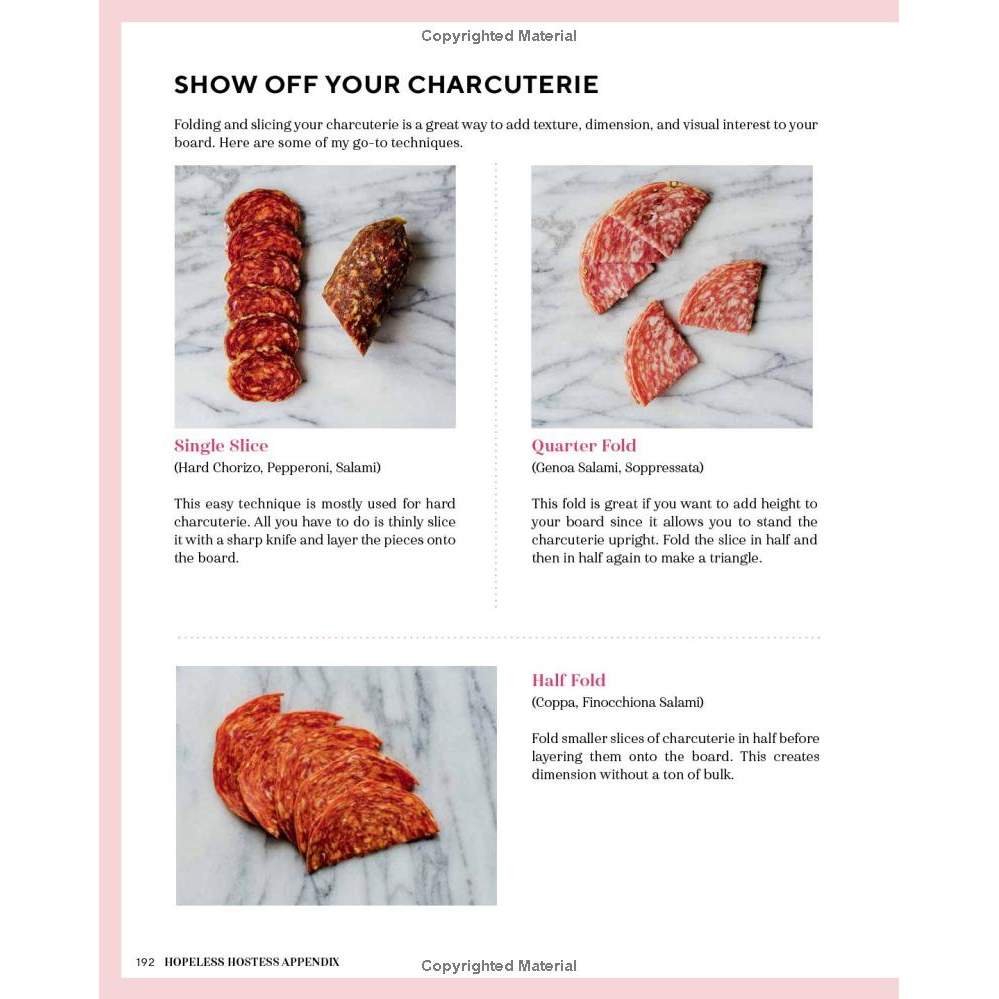 Copyrighted Material

SHOW OFF YOUR CHARCUTERIE

Folding and slicing your charcuterie is a great way to add texture, dimension, and visual interest to your board. Here are some of my go-to techniques.

Single Slice
(Hard Chorizo, Pepperoni, Salami)

This easy technique is mostly used for hard charcuterie. All you have to do is thinly slice it with a sharp knife and layer the pieces onto the board.

Quarter Fold
(Genoa Salami, Soppressata)

This fold is great if you want to add height to your board since it allows you to stand the charcuterie upright. Fold the slice in half and then in half again to make a triangle.

Half Fold
(Coppa, Finocchiona Salami)

Fold smaller slices of charcuterie in half before layering them onto the board. This creates dimension without a ton of bulk.

192 HOPELESS HOSTESS APPENDIX

Copyrighted Material