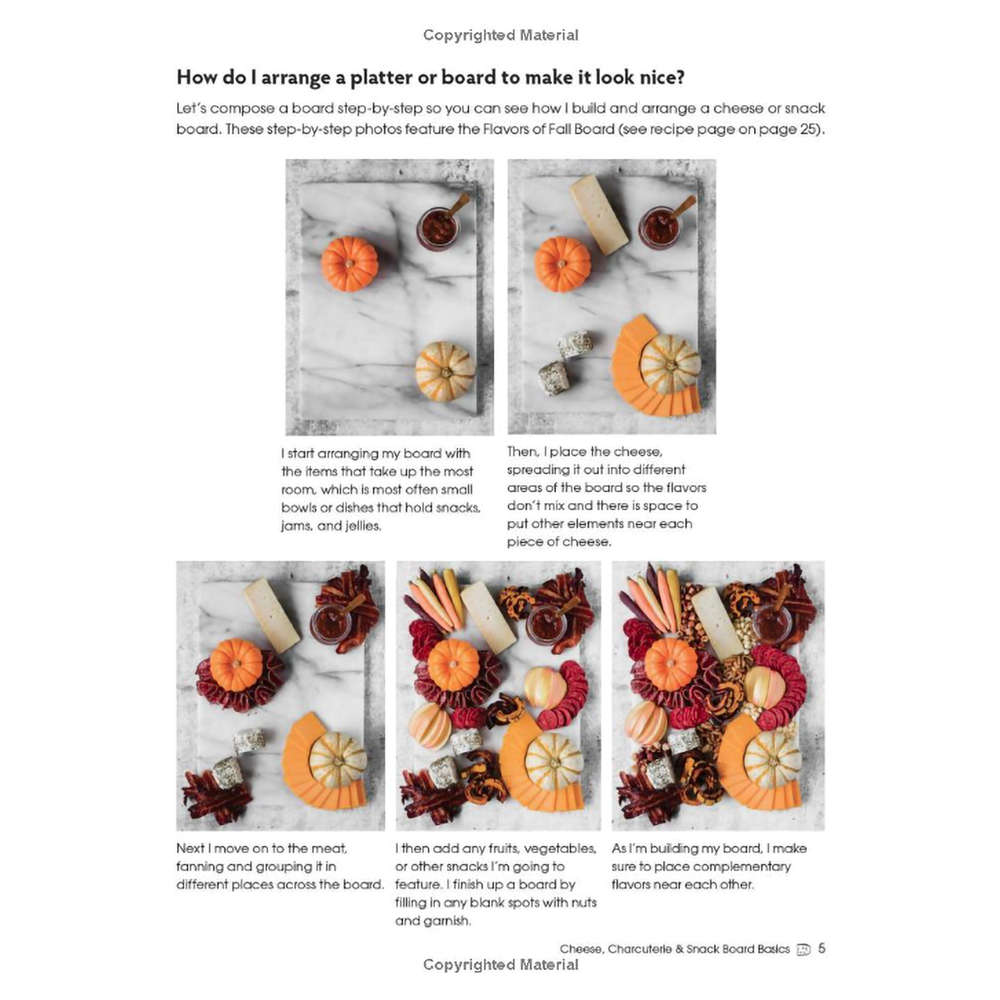 Copyrighted Material

How do I arrange a platter or board to make it look nice?

Let's compose a board step-by-step so you can see how I build and arrange a cheese or snack board. These step-by-step photos feature the Flavors of Fall Board (see recipe page on page 25).

I start arranging my board with the items that take up the most room, which is most often small bowls or dishes that hold snacks, jams, and jellies.

Then, I place the cheese, spreading it out into different areas of the board so the flavors don't mix and there is space to put other elements near each piece of cheese.

Next I move on to the meat, fanning and grouping it in different places across the board.

I then add any fruits, vegetables, or other snacks I'm going to feature. I finish up a board by filling in any blank spots with nuts and garnish.

As I'm building my board, I make sure to place complementary flavors near each other.

Cheese, Charcuterie & Snack Board Basics 5

Copyrighted Material